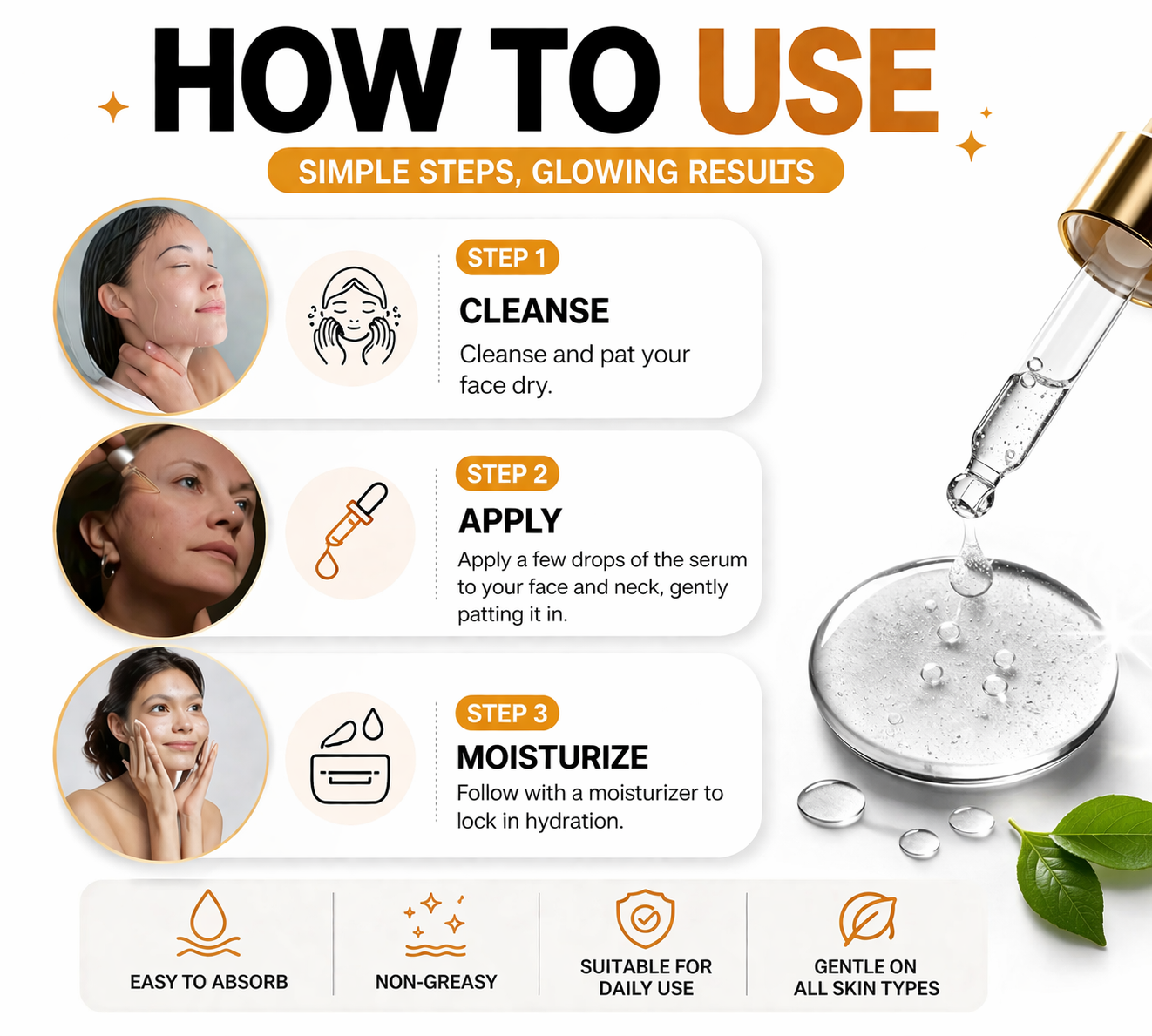 HOW TO USE

SIMPLE STEPS, GLOWING RESULTS

STEP 1

CLEANSE

Cleanse and pat your face dry.

STEP 2

APPLY

Apply a few drops of the serum to your face and neck, gently patting it in.

STEP 3

MOISTURIZE

Follow with a moisturizer to lock in hydration.

EASY TO ABSORB

NON-GREASY

SUITABLE FOR DAILY USE

GENTLE ON ALL SKIN TYPES