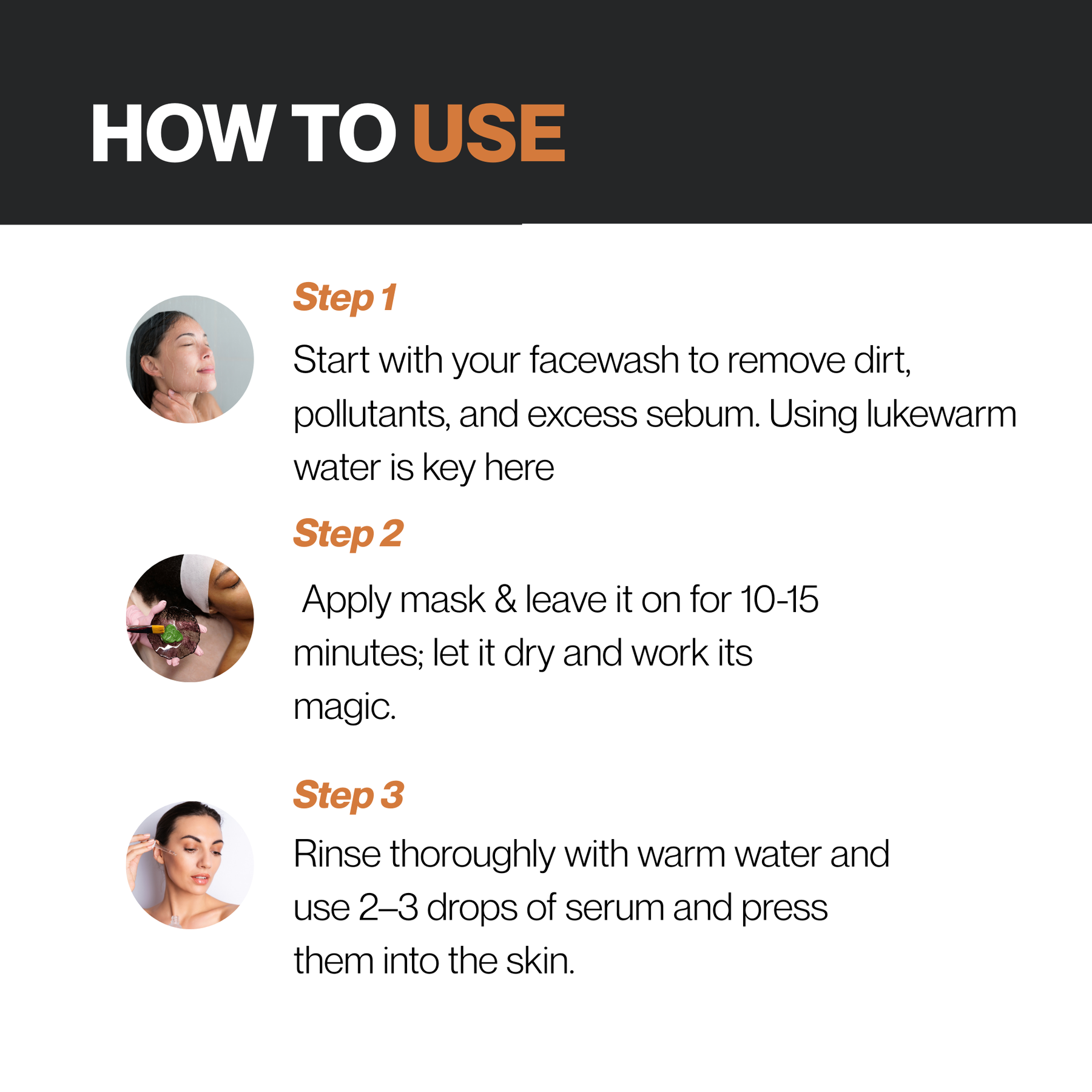 HOW TO USE

Step 1

Start with your facewash to remove dirt, pollutants, and excess sebum. Using lukewarm water is key here

Step 2

Apply mask & leave it on for 10-15 minutes; let it dry and work its magic.

Step 3

Rinse thoroughly with warm water and use 2–3 drops of serum and press them into the skin.