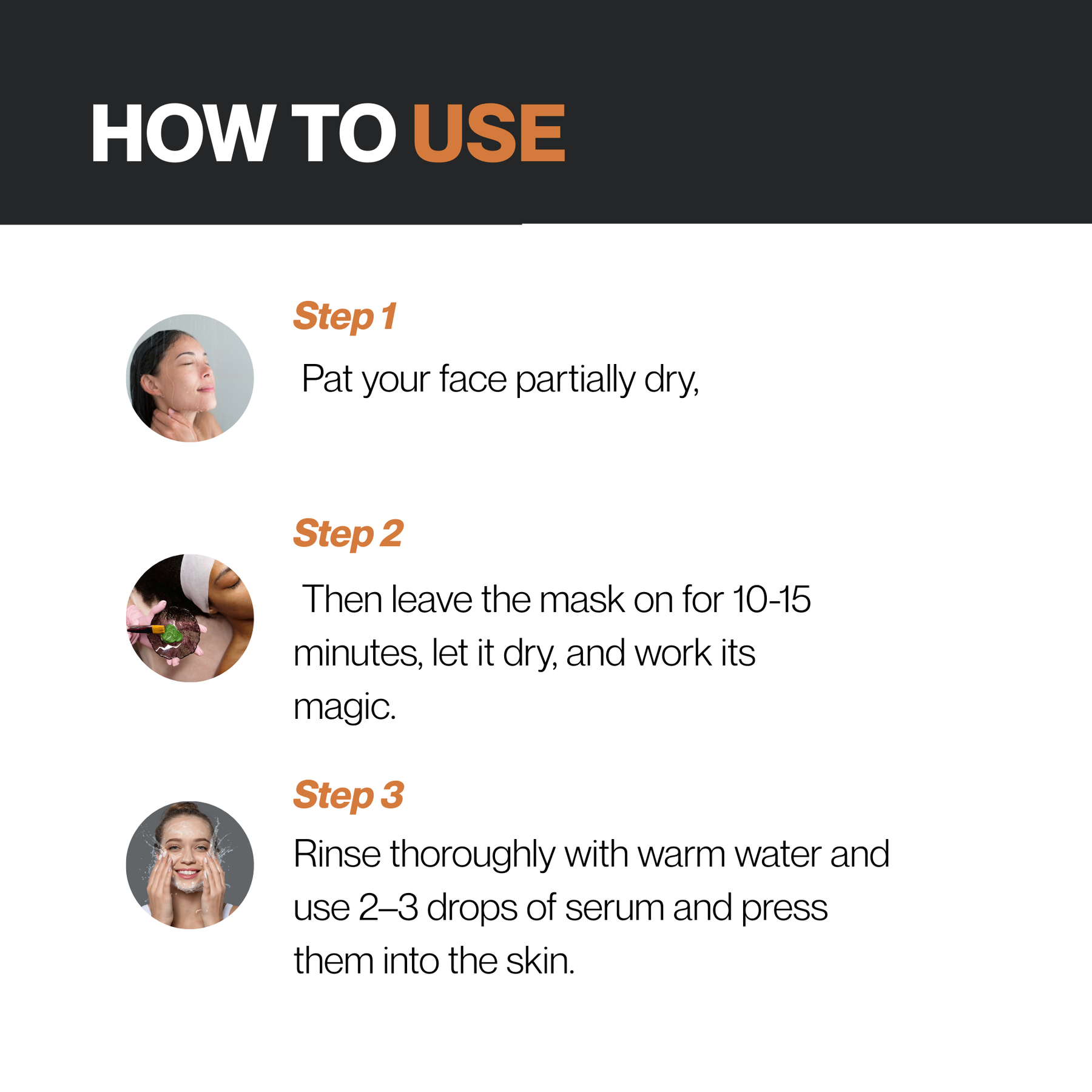 HOW TO USE

Step 1

Pat your face partially dry,

Step 2

Then leave the mask on for 10-15 minutes, let it dry, and work its magic.

Step 3

Rinse thoroughly with warm water and use 2–3 drops of serum and press them into the skin.