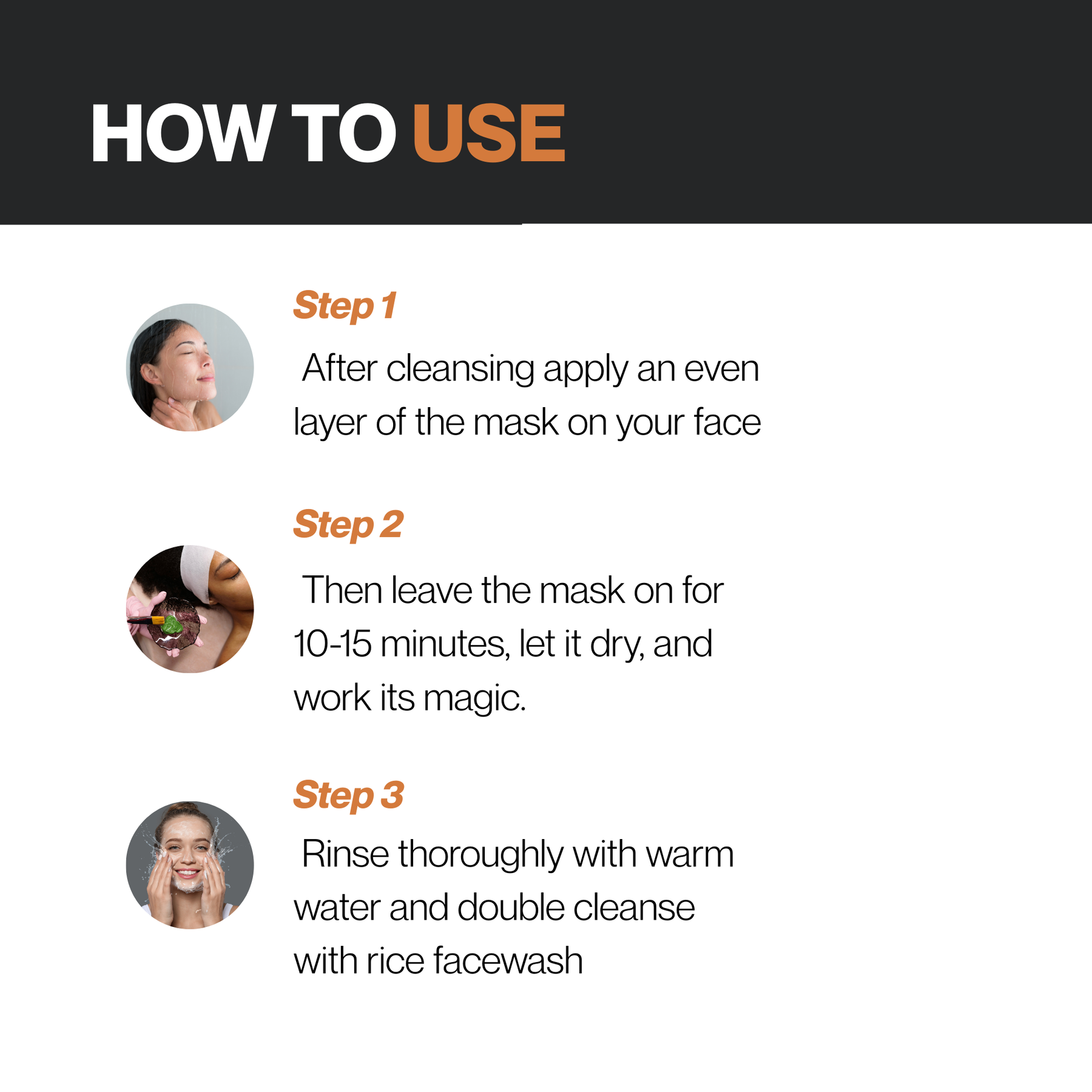 HOW TO USE

Step 1

After cleansing apply an even layer of the mask on your face

Step 2

Then leave the mask on for 10-15 minutes, let it dry, and work its magic.

Step 3

Rinse thoroughly with warm water and double cleanse with rice facewash